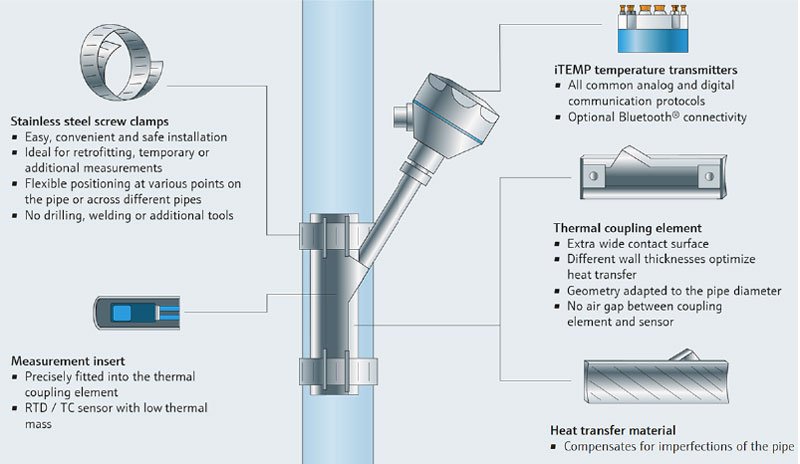 Stainless steel screw clamps
▪ Easy, convenient and safe installation
▪ Ideal for retrofitting, temporary or additional measurements
▪ Flexible positioning at various points on the pipe or across different pipes
▪ No drilling, welding or additional tools

Measurement insert
▪ Precisely fitted into the thermal coupling element
▪ RTD / TC sensor with low thermal mass

iTEMP temperature transmitters
▪ All common analog and digital communication protocols
▪ Optional Bluetooth® connectivity

Thermal coupling element
▪ Extra wide contact surface
▪ Different wall thicknesses optimize heat transfer
▪ Geometry adapted to the pipe diameter
▪ No air gap between coupling element and sensor

Heat transfer material
▪ Compensates for imperfections of the pipe